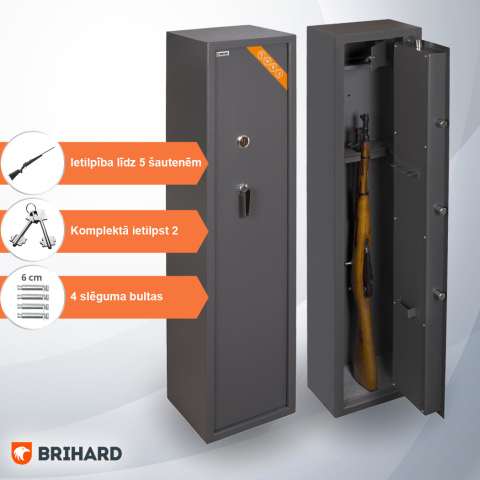 Ietilpība līdz 5 šautenēm

Komplektā ietilpst 2

6 cm

4 slēguma bultas

BRIHARD