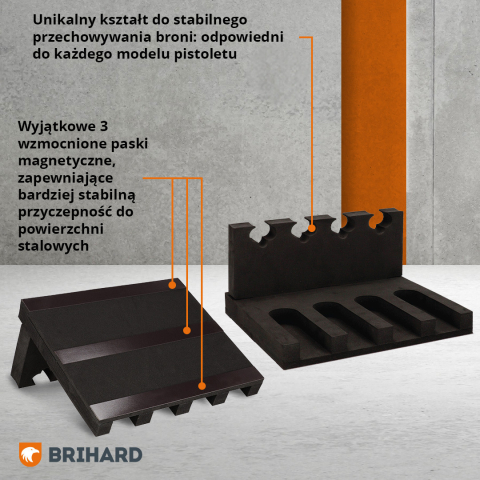 Unikalny kształt do stabilnego przechowywania broni: odpowiedni do każdego modelu pistoletu

Wyjątkowe 3 wzmocnione paski magnetyczne, zapewniające bardziej stabilną przyczepność do powierzchni stalowych

BRIHARD